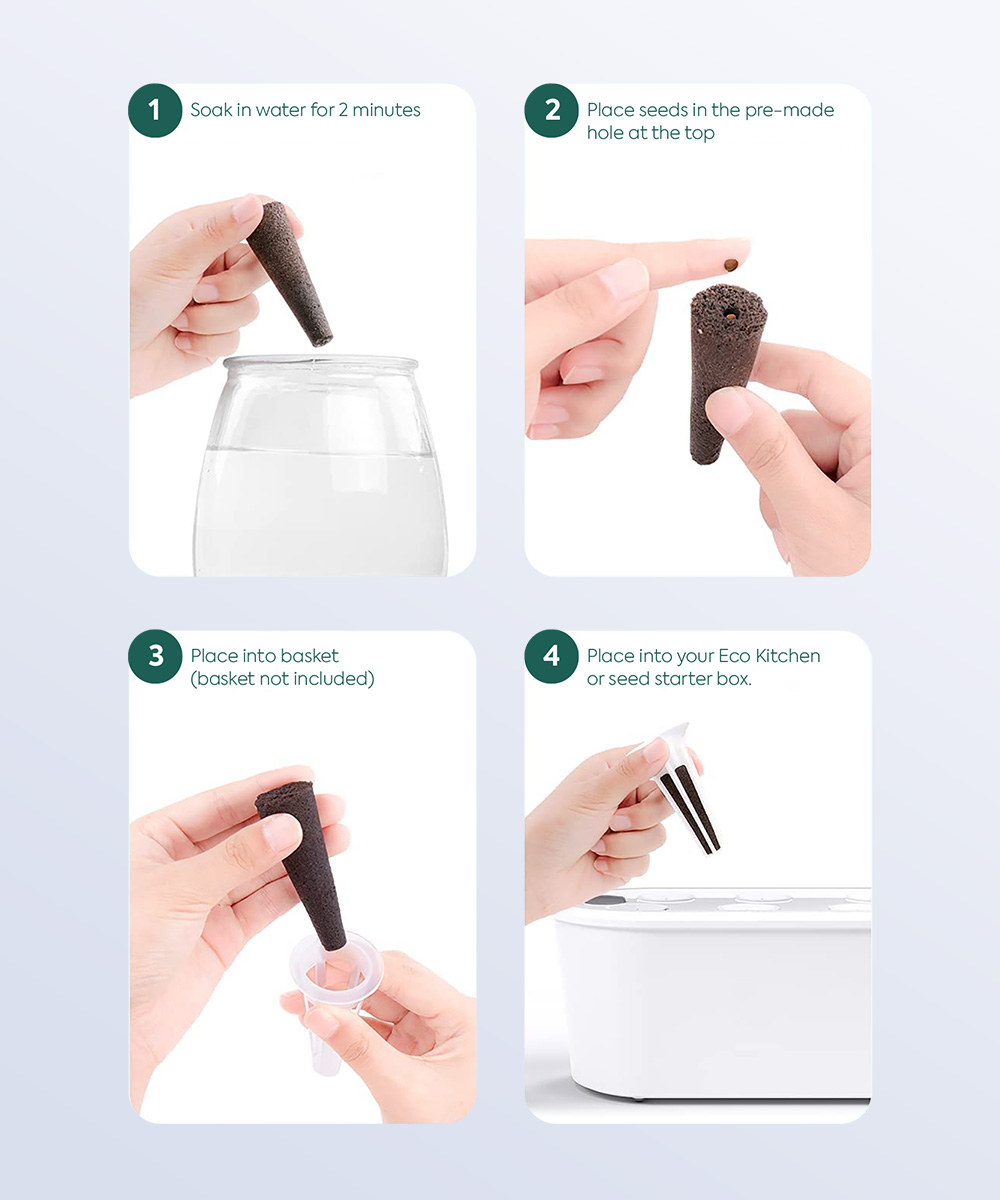 1 Soak in water for 2 minutes

2 Place seeds in the pre-made hole at the top

3 Place into basket (basket not included)

4 Place into your Eco Kitchen or seed starter box.